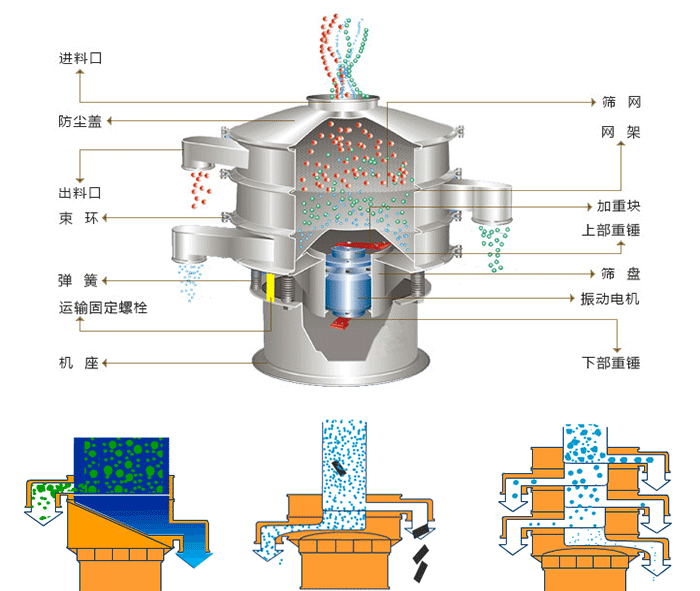 进料口
防尘盖
出料口
束 环
弹 簧
运输固定螺栓
机 座

筛 网
网 架
加重块
上部重锤
筛 盘
振动电机
下部重锤